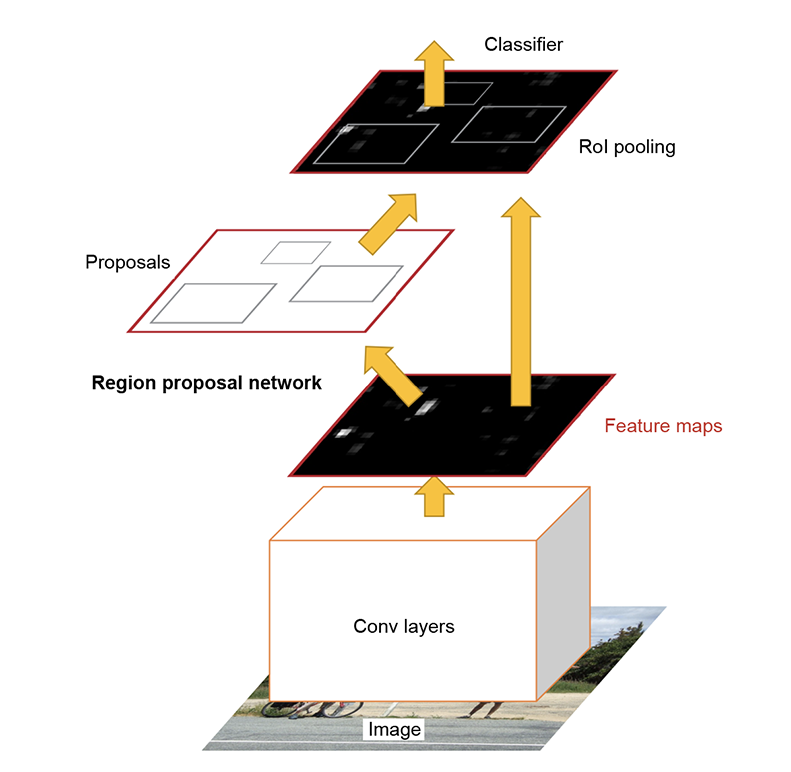 Classifier

RoI pooling

Proposals

Region proposal network

Feature maps

Conv layers

Image